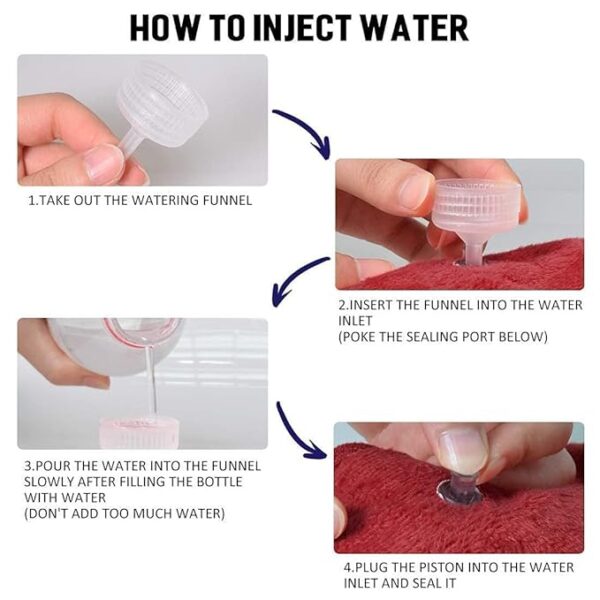 HOW TO INJECT WATER

1.TAKE OUT THE WATERING FUNNEL

2.INSERT THE FUNNEL INTO THE WATER INLET
(POKE THE SEALING PORT BELOW)

3.POUR THE WATER INTO THE FUNNEL SLOWLY AFTER FILLING THE BOTTLE WITH WATER
(DON'T ADD TOO MUCH WATER)

4.PLUG THE PISTON INTO THE WATER INLET AND SEAL IT