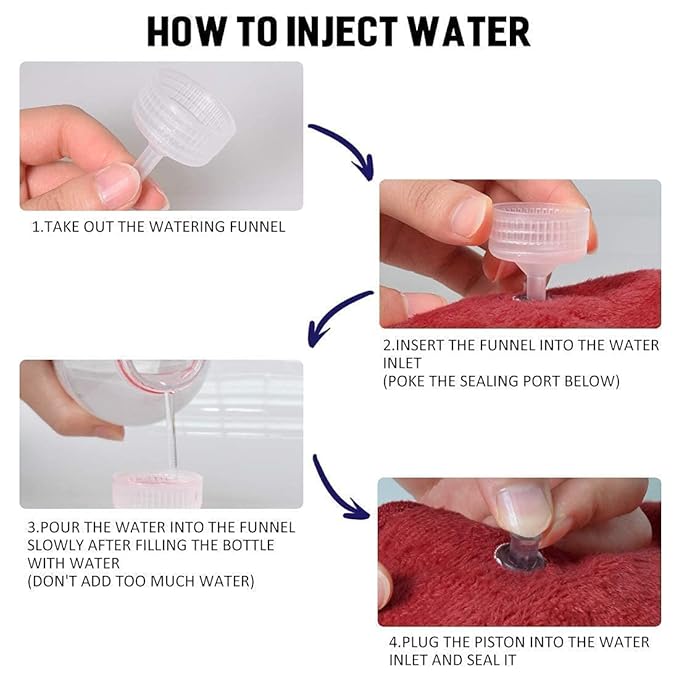 HOW TO INJECT WATER

1.TAKE OUT THE WATERING FUNNEL

2.INSERT THE FUNNEL INTO THE WATER INLET
(POKE THE SEALING PORT BELOW)

3.POUR THE WATER INTO THE FUNNEL SLOWLY AFTER FILLING THE BOTTLE WITH WATER
(DON'T ADD TOO MUCH WATER)

4.PLUG THE PISTON INTO THE WATER INLET AND SEAL IT